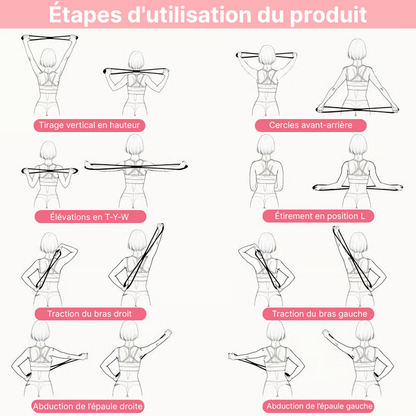 Étapes d'utilisation du produit

Tirage vertical en hauteur

Cercles avant-arrière

Élévations en T-Y-W

Étirement en position L

Traction du bras droit

Traction du bras gauche

Abduction de l'épaule droite

Abduction de l'épaule gauche