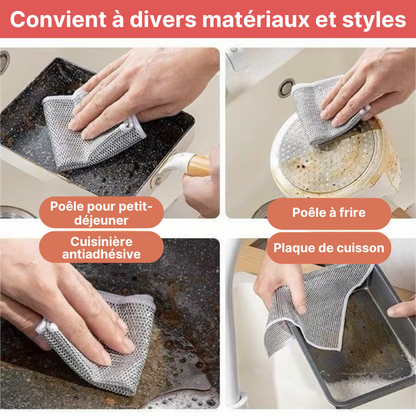 Convient à divers matériaux et styles

Poêle pour petit-déjeuner

Poêle à frire

Cuisinière antiadhésive

Plaque de cuisson